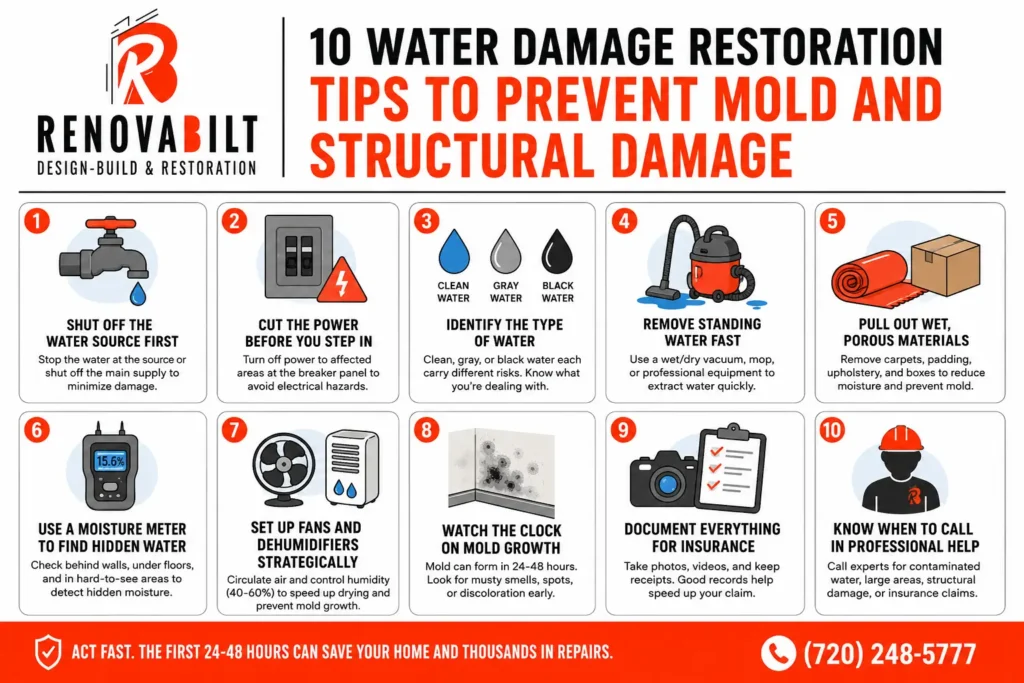 R

RENOVABILT
DESIGN-BUILD & RESTORATION

10 WATER DAMAGE RESTORATION
TIPS TO PREVENT MOLD AND STRUCTURAL DAMAGE

1
SHUT OFF THE WATER SOURCE FIRST
Stop the water at the source or shut off the main supply to minimize damage.

2
CUT THE POWER BEFORE YOU STEP IN
Turn off power to affected areas at the breaker panel to avoid electrical hazards.

3
CLEAN WATER
GRAY WATER
BLACK WATER
IDENTIFY THE TYPE OF WATER
Clean, gray, or black water each carry different risks. Know what you're dealing with.

4
REMOVE STANDING WATER FAST
Use a wet/dry vacuum, mop, or professional equipment to extract water quickly.

5
PULL OUT WET, POROUS MATERIALS
Remove carpets, padding, upholstery, and boxes to reduce moisture and prevent mold.

6
15.6%
USE A MOISTURE METER TO FIND HIDDEN WATER
Check behind walls, under floors, and in hard-to-see areas to detect hidden moisture.

7
SET UP FANS AND DEHUMIDIFIERS STRATEGICALLY
Circulate air and control humidity (40-60%) to speed up drying and prevent mold growth.

8
WATCH THE CLOCK ON MOLD GROWTH
Mold can form in 24-48 hours. Look for musty smells, spots, or discoloration early.

9
DOCUMENT EVERYTHING FOR INSURANCE
Take photos, videos, and keep receipts. Good records help speed up your claim.

10
R
KNOW WHEN TO CALL IN PROFESSIONAL HELP
Call experts for contaminated water, large areas, structural damage, or insurance claims.

ACT FAST. THE FIRST 24-48 HOURS CAN SAVE YOUR HOME AND THOUSANDS IN REPAIRS.
(720) 248-5777